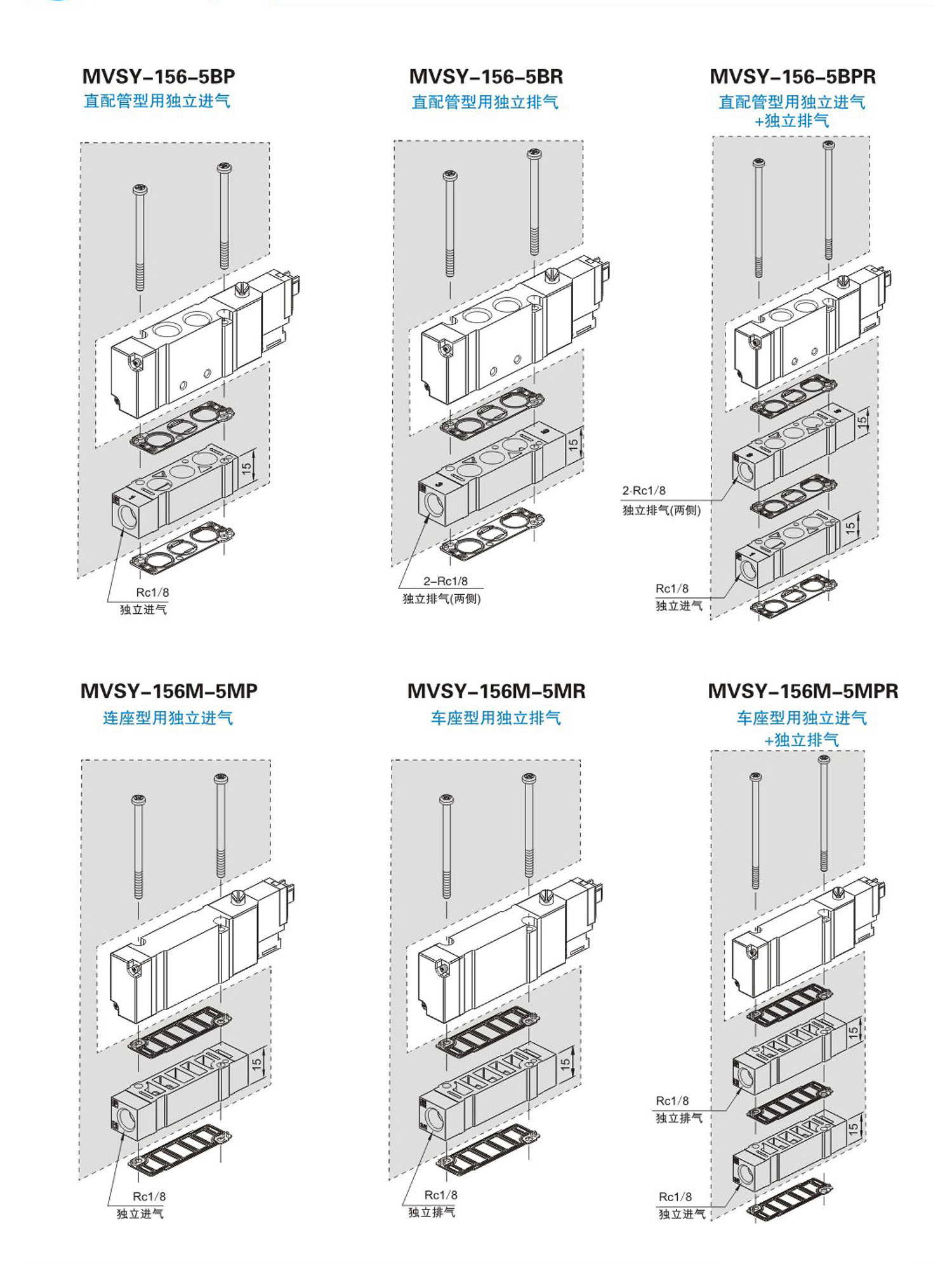 MVSY-156-5BP
直配管型用独立进气

15

Rc1/8
独立进气

MVSY-156-5BR
直配管型用独立排气

15

2-Rc1/8
独立排气(两侧)

MVSY-156-5BPR
直配管型用独立进气
+独立排气

15

2-Rc1/8
独立排气(两侧)

15

Rc1/8
独立进气

MVSY-156M-5MP
连座型用独立进气

15

Rc1/8
独立进气

MVSY-156M-5MR
车座型用独立排气

15

Rc1/8
独立排气

MVSY-156M-5MPR
车座型用独立进气
+独立排气

15

Rc1/8
独立排气

15

Rc1/8
独立进气